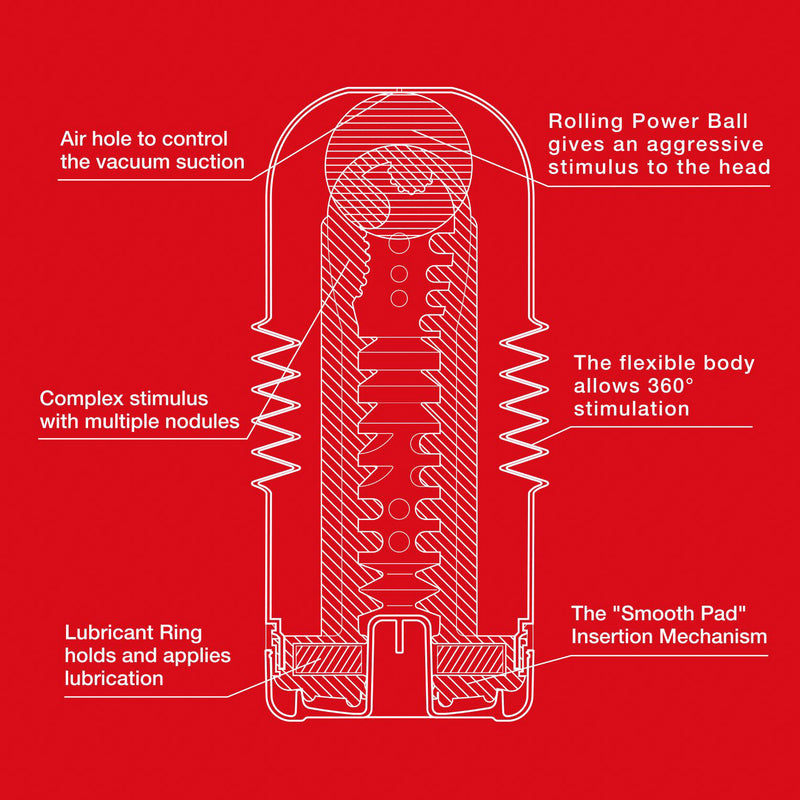 Air hole to control the vacuum suction

Rolling Power Ball gives an aggressive stimulus to the head

Complex stimulus with multiple nodules

The flexible body allows 360° stimulation

Lubricant Ring holds and applies lubrication

The "Smooth Pad" Insertion Mechanism