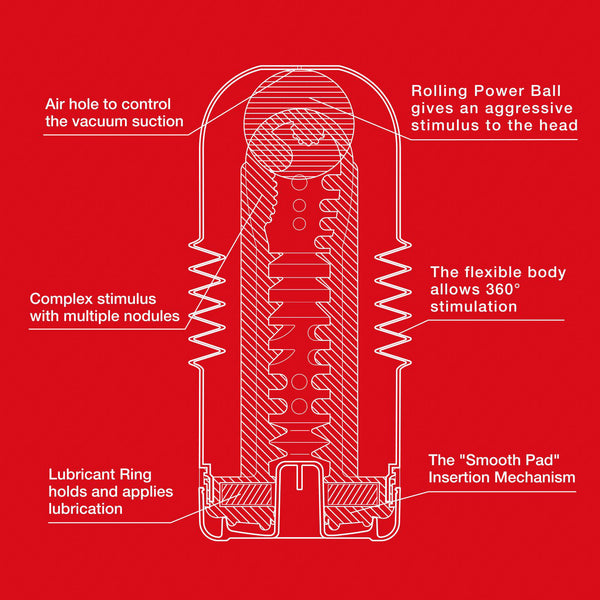 Air hole to control the vacuum suction

Rolling Power Ball gives an aggressive stimulus to the head

Complex stimulus with multiple nodules

The flexible body allows 360° stimulation

Lubricant Ring holds and applies lubrication

The "Smooth Pad" Insertion Mechanism