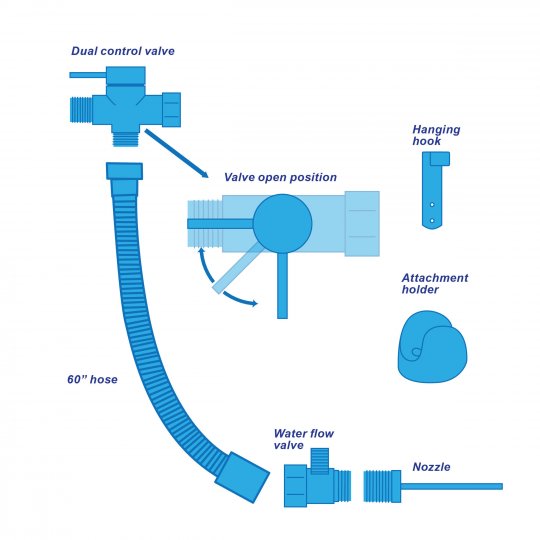 Dual control valve

Hanging hook

Valve open position

Attachment holder

60” hose

Water flow valve

Nozzle